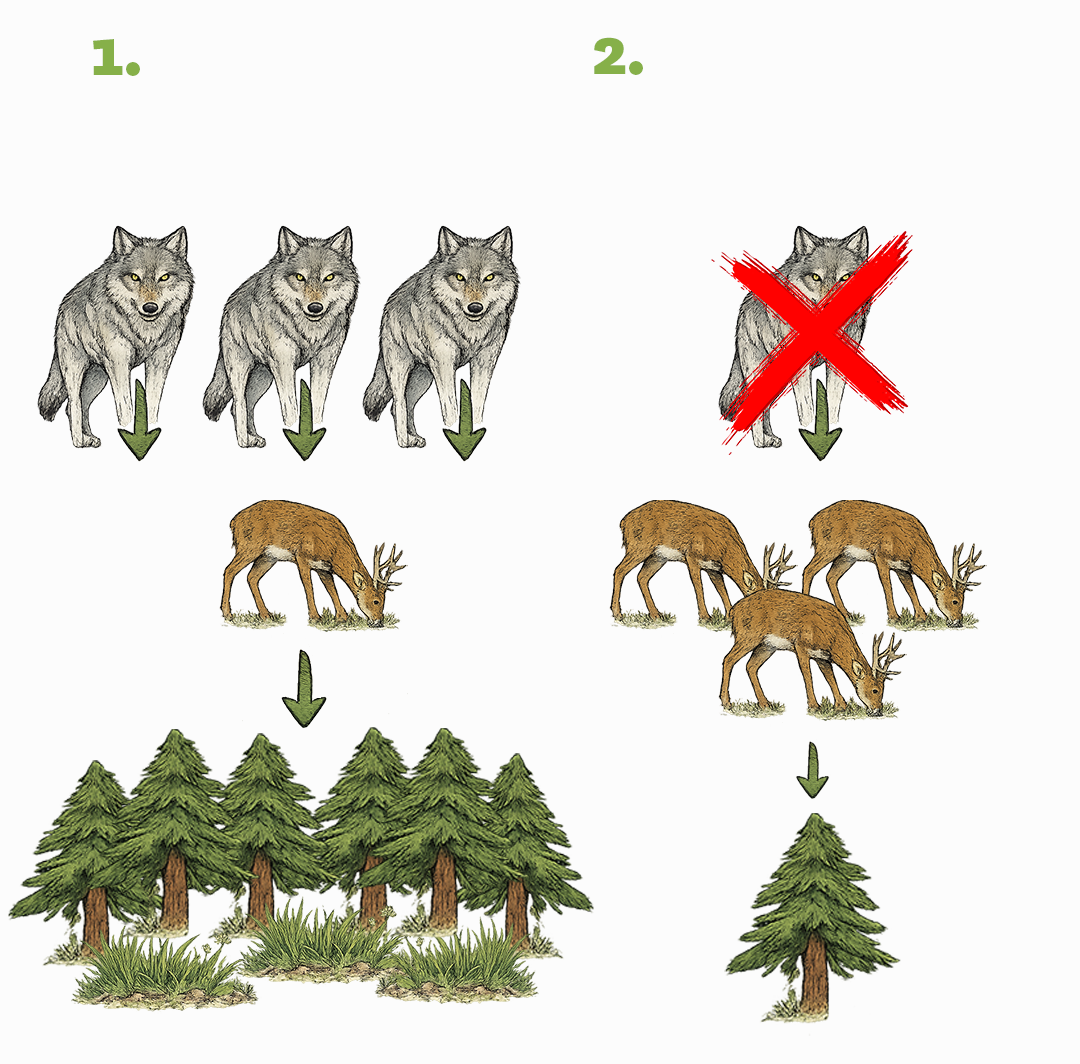 1.

2.